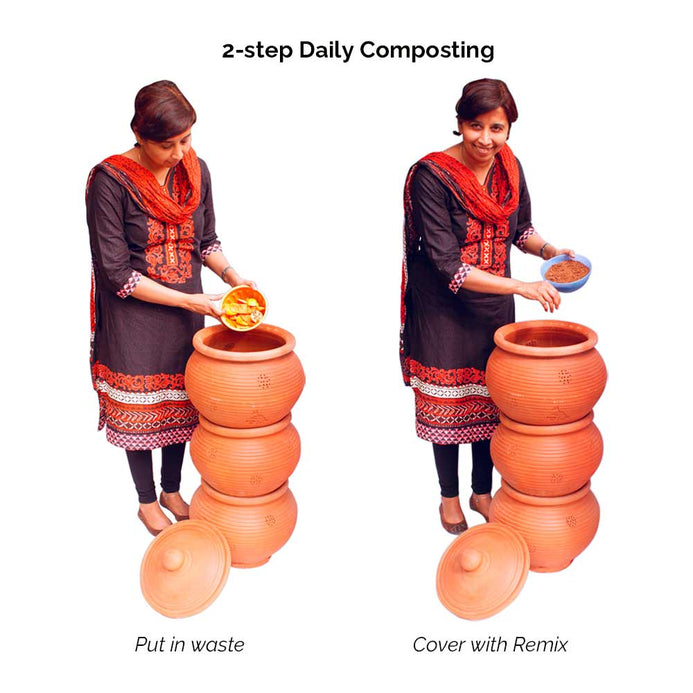 2-step Daily Composting

Put in waste

Cover with Remix